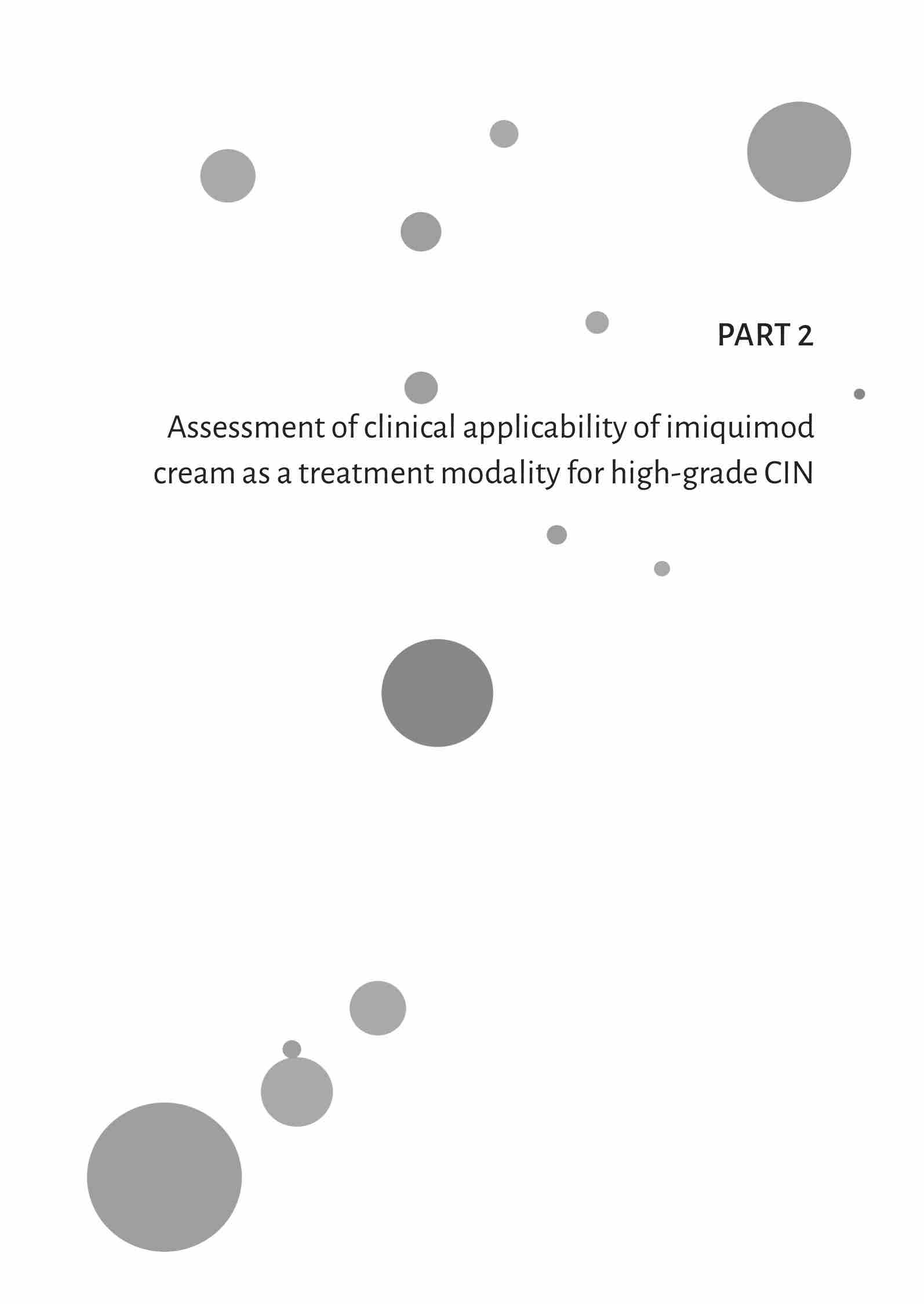 PART 2

Assessment of clinical applicability of imiquimod cream as a treatment modality for high-grade CIN