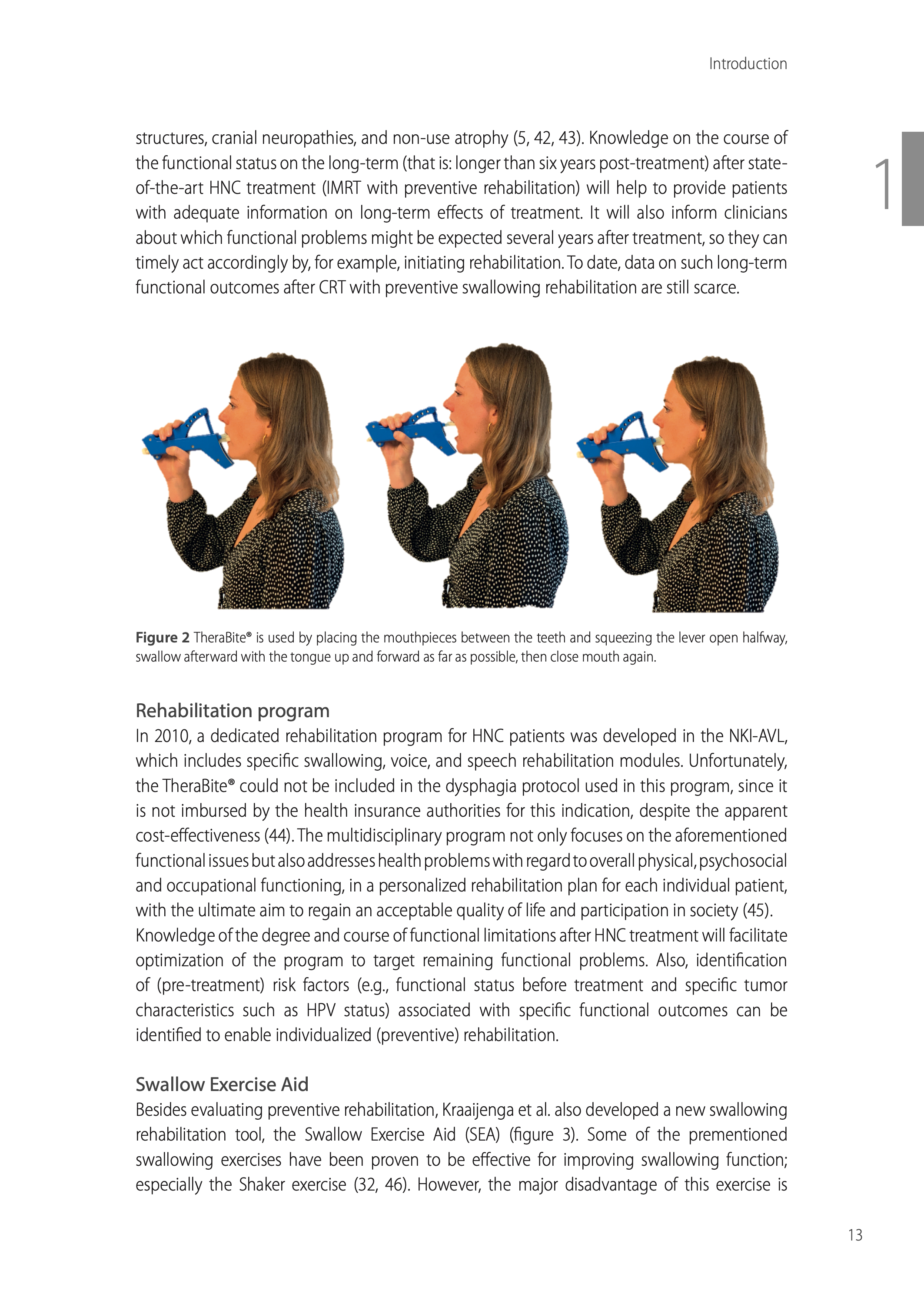 Introduction

1

structures, cranial neuropathies, and non-use atrophy (5, 42, 43). Knowledge on the course of the functional status on the long-term (that is: longer than six years post-treatment) after state-of-the-art HNC treatment (IMRT with preventive rehabilitation) will help to provide patients with adequate information on long-term effects of treatment. It will also inform clinicians about which functional problems might be expected several years after treatment, so they can timely act accordingly by, for example, initiating rehabilitation. To date, data on such long-term functional outcomes after CRT with preventive swallowing rehabilitation are still scarce.

**Figure 2** TheraBite® is used by placing the mouthpieces between the teeth and squeezing the lever open halfway, swallow afterward with the tongue up and forward as far as possible, then close mouth again.

Rehabilitation program
In 2010, a dedicated rehabilitation program for HNC patients was developed in the NKI-AVL, which includes specific swallowing, voice, and speech rehabilitation modules. Unfortunately, the TheraBite® could not be included in the dysphagia protocol used in this program, since it is not imbursed by the health insurance authorities for this indication, despite the apparent cost-effectiveness (44). The multidisciplinary program not only focuses on the aforementioned functional issues but also addresses health problems with regard to overall physical, psychosocial and occupational functioning, in a personalized rehabilitation plan for each individual patient, with the ultimate aim to regain an acceptable quality of life and participation in society (45).
Knowledge of the degree and course of functional limitations after HNC treatment will facilitate optimization of the program to target remaining functional problems. Also, identification of (pre-treatment) risk factors (e.g., functional status before treatment and specific tumor characteristics such as HPV status) associated with specific functional outcomes can be identified to enable individualized (preventive) rehabilitation.

Swallow Exercise Aid
Besides evaluating preventive rehabilitation, Kraaijenga et al. also developed a new swallowing rehabilitation tool, the Swallow Exercise Aid (SEA) (figure 3). Some of the prementioned swallowing exercises have been proven to be effective for improving swallowing function; especially the Shaker exercise (32, 46). However, the major disadvantage of this exercise is

13